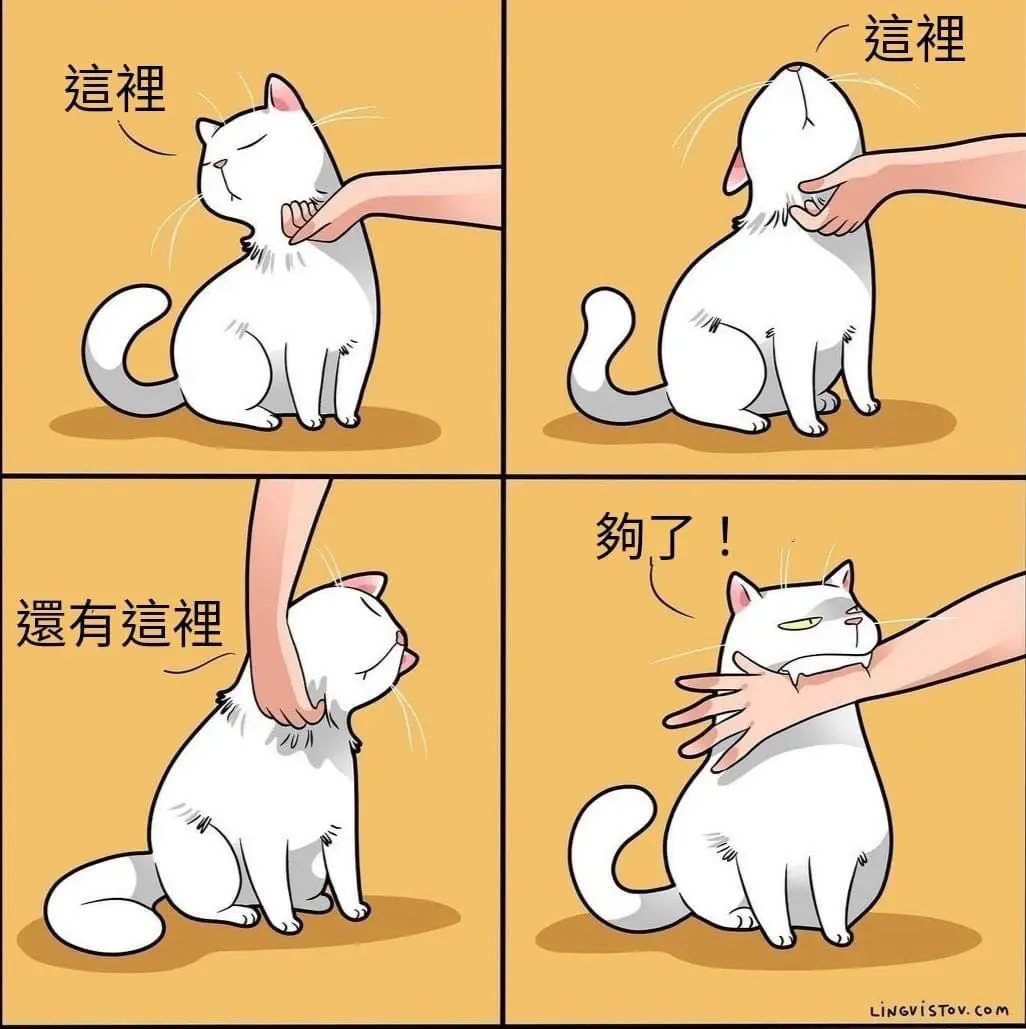 這裡

這裡

還有這裡

夠了！

LINGVISTOV.COM